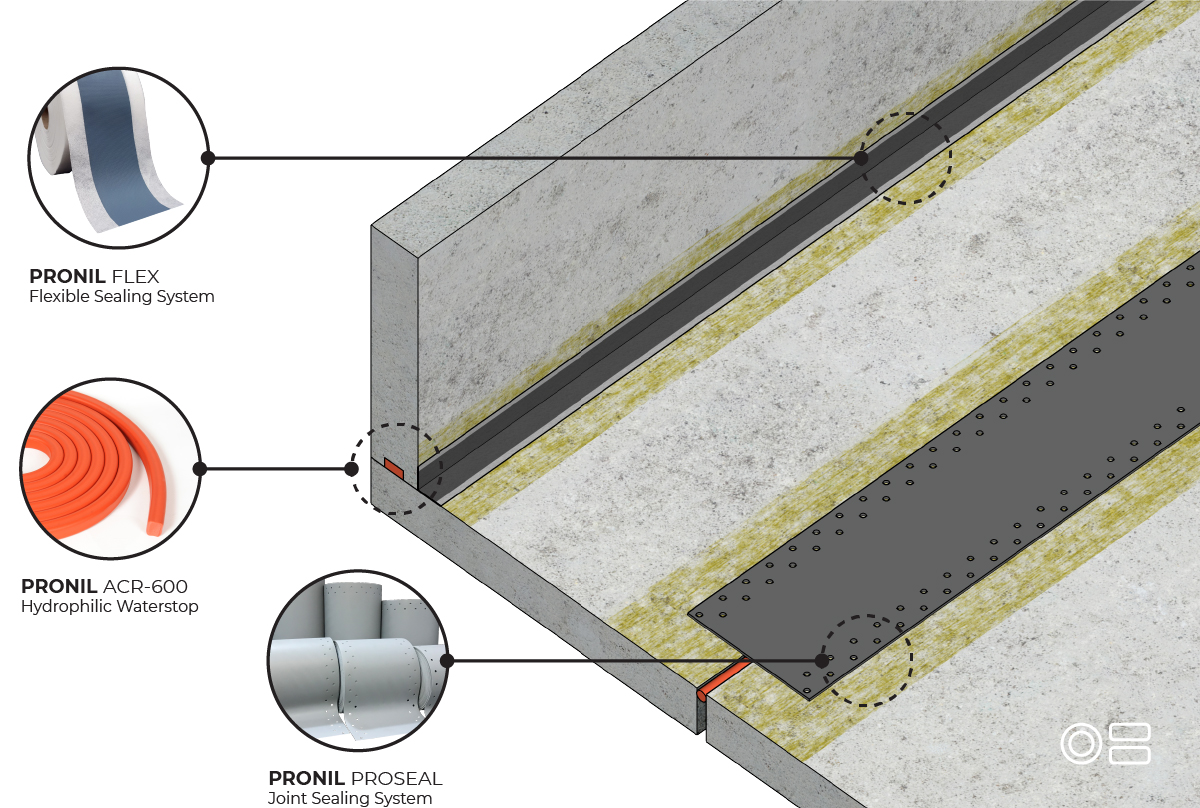 PRONIL FLEX
Flexible Sealing System

PRONIL ACR-600
Hydrophilic Waterstop

PRONIL PROSEAL
Joint Sealing System