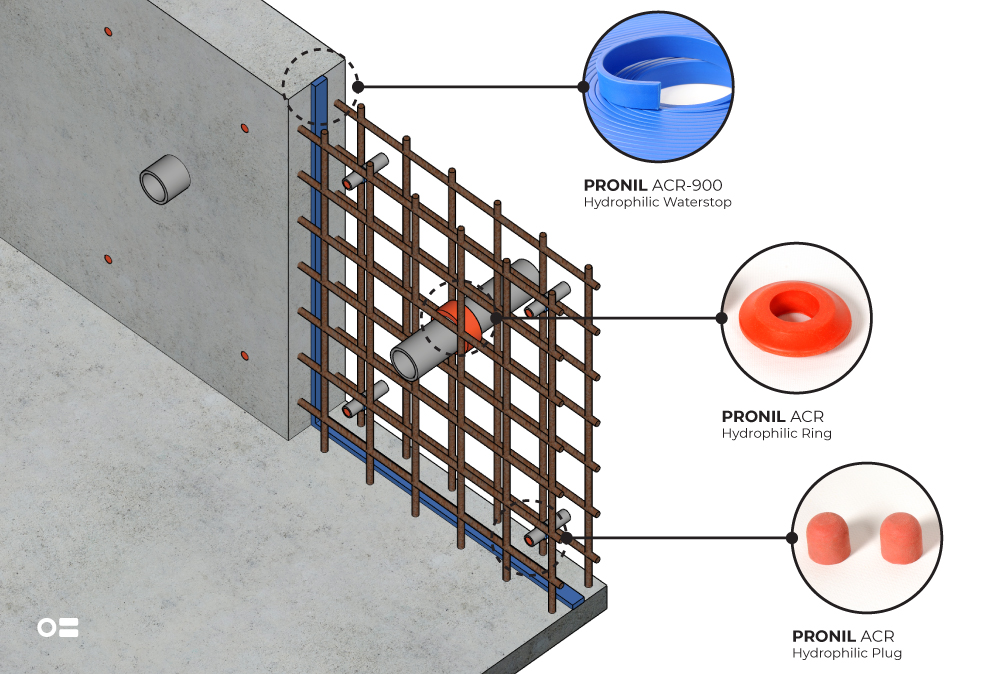 PRONIL ACR-900
Hydrophilic Waterstop

PRONIL ACR
Hydrophilic Ring

PRONIL ACR
Hydrophilic Plug